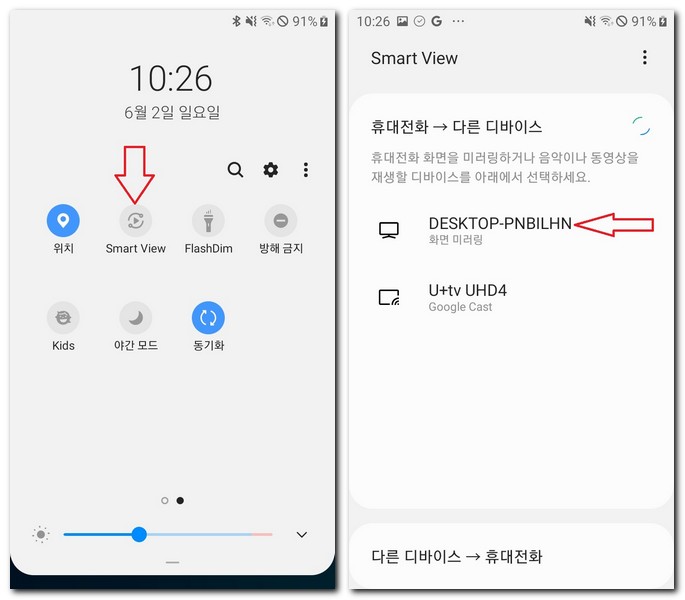 91%

10:26
6월 2일 일요일

위치
Smart View
FlashDim
방해 금지

Kids
야간 모드
동기화

10:26 G ···
91%

Smart View

휴대전화 → 다른 디바이스

휴대전화 화면을 미러링하거나 음악이나 동영상을 재생할 디바이스를 아래에서 선택하세요.

DESKTOP-PNBILHN
화면 미러링

U+tv UHD4
Google Cast

다른 디바이스 → 휴대전화