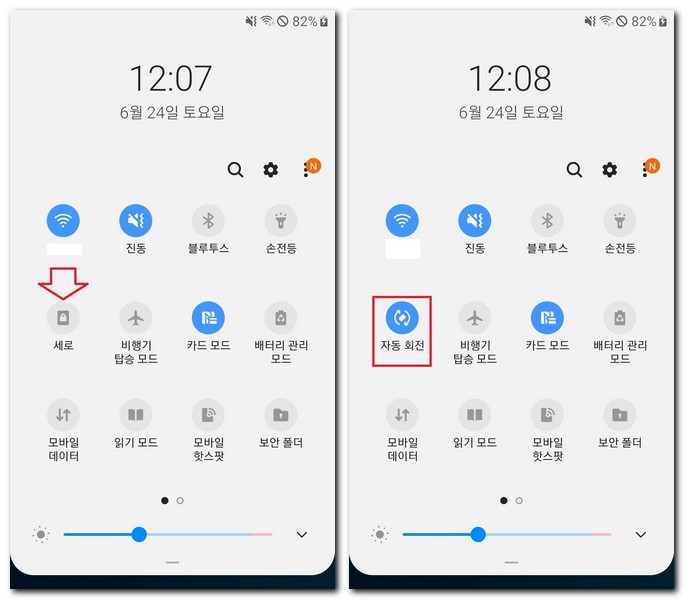 82%

12:07

6월 24일 토요일

N

진동

블루투스

손전등

세로

비행기 탑승 모드

카드 모드

배터리 관리 모드

모바일 데이터

읽기 모드

모바일 핫스팟

보안 폴더

82%

12:08

6월 24일 토요일

N

진동

블루투스

손전등

자동 회전

비행기 탑승 모드

카드 모드

배터리 관리 모드

모바일 데이터

읽기 모드

모바일 핫스팟

보안 폴더