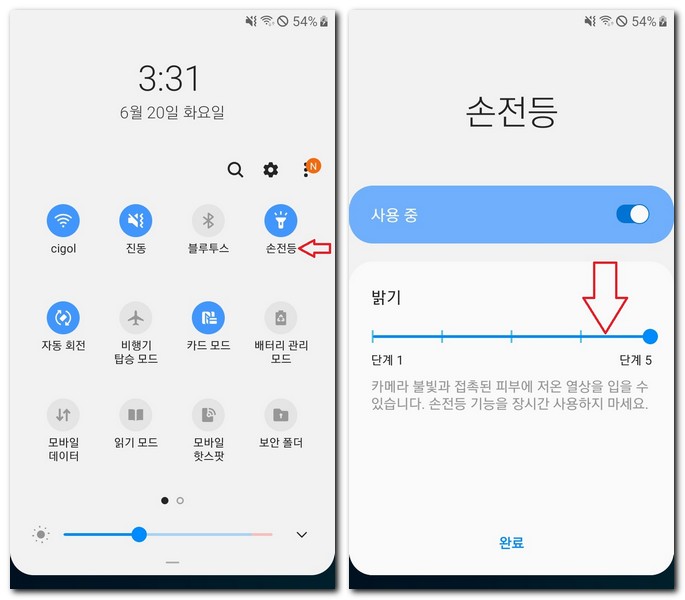 54%

3:31
6월 20일 화요일

N

cigol
진동
블루투스
손전등

자동 회전
비행기 탑승 모드
카드 모드
배터리 관리 모드

모바일 데이터
읽기 모드
모바일 핫스팟
보안 폴더

54%

손전등

사용 중

밝기

단계 1
단계 5

카메라 불빛과 접촉된 피부에 저온 열상을 입을 수 있습니다. 손전등 기능을 장시간 사용하지 마세요.

완료